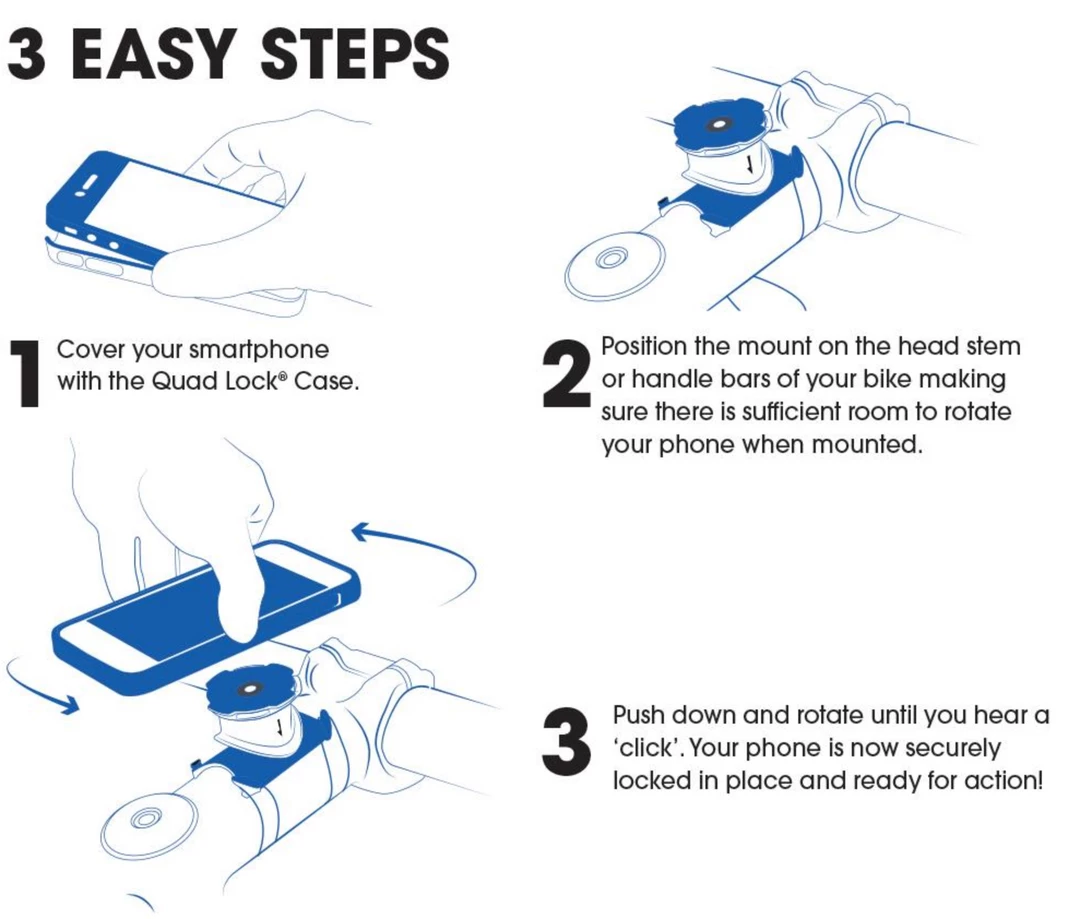 3 EASY STEPS

1 Cover your smartphone with the Quad Lock® Case.

2 Position the mount on the head stem or handle bars of your bike making sure there is sufficient room to rotate your phone when mounted.

3 Push down and rotate until you hear a 'click'. Your phone is now securely locked in place and ready for action!